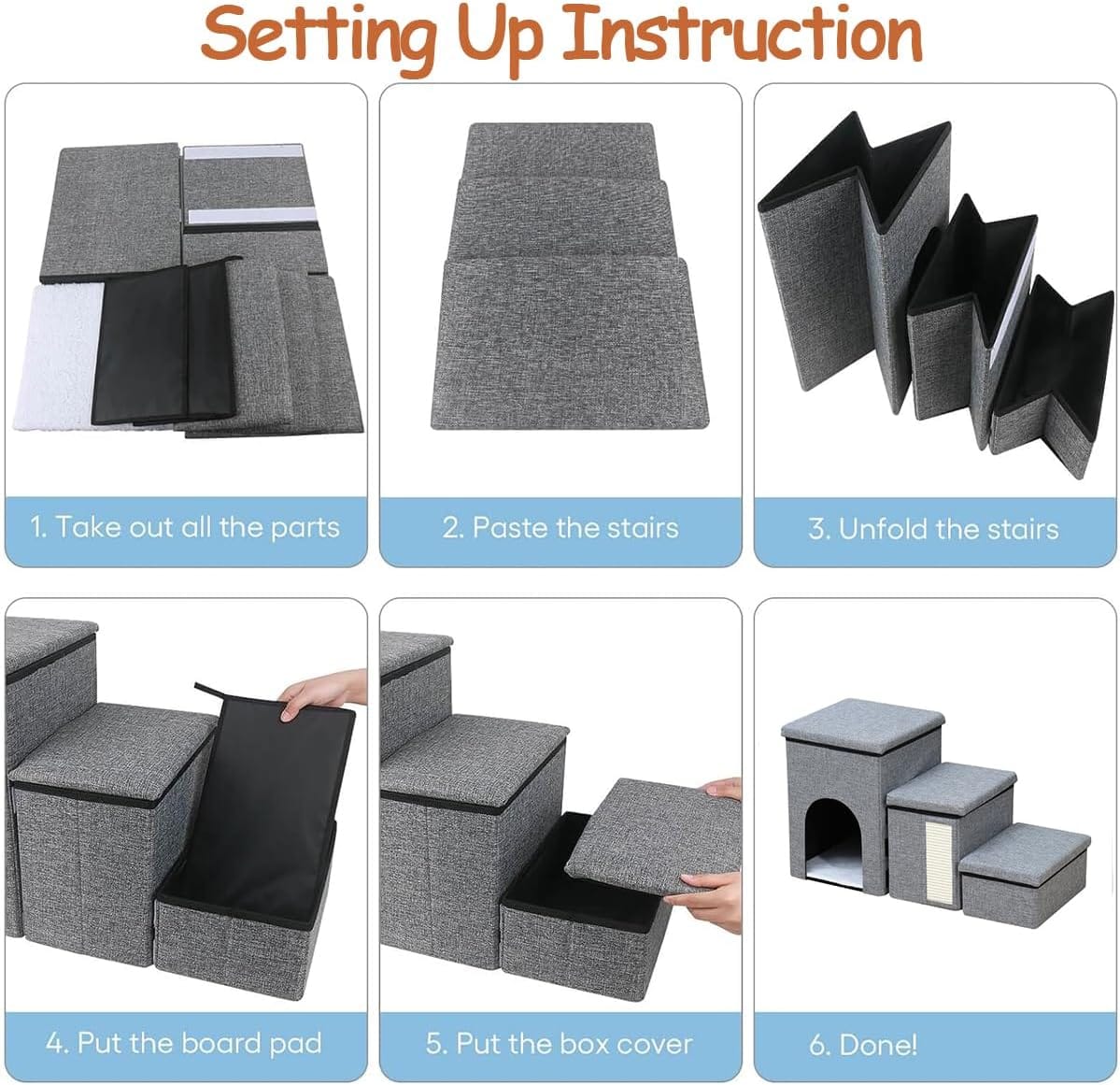 Setting Up Instruction

1. Take out all the parts

2. Paste the stairs

3. Unfold the stairs

4. Put the board pad

5. Put the box cover

6. Done!